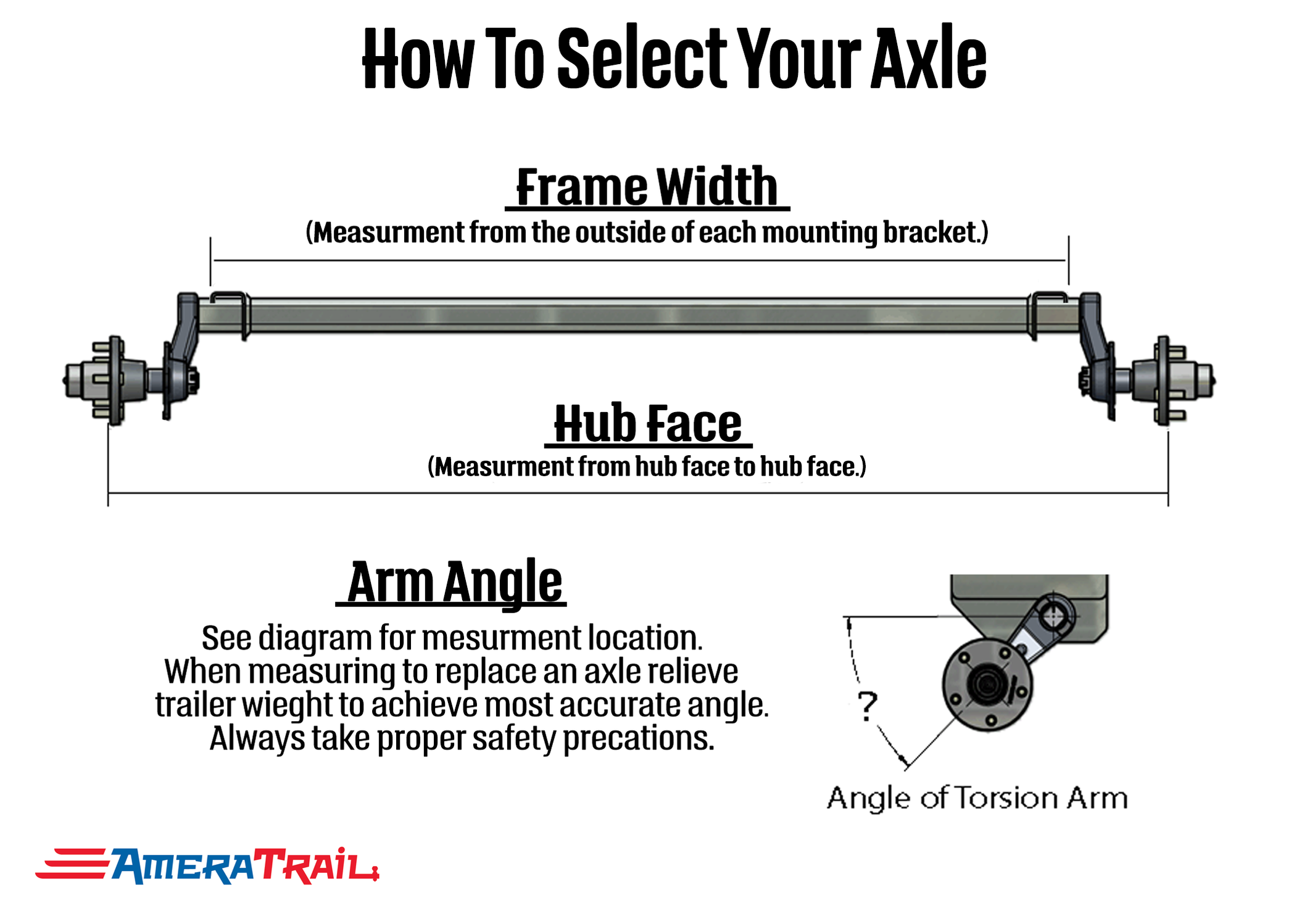 How To Select Your Axle

Frame Width
(Measurment from the outside of each mounting bracket.)

Hub Face
(Measurment from hub face to hub face.)

Arm Angle
See diagram for mesurment location. When measuring to replace an axle relieve trailer wieght to achieve most accurate angle. Always take proper safety precations.

?

Angle of Torsion Arm

AMERATRAIL